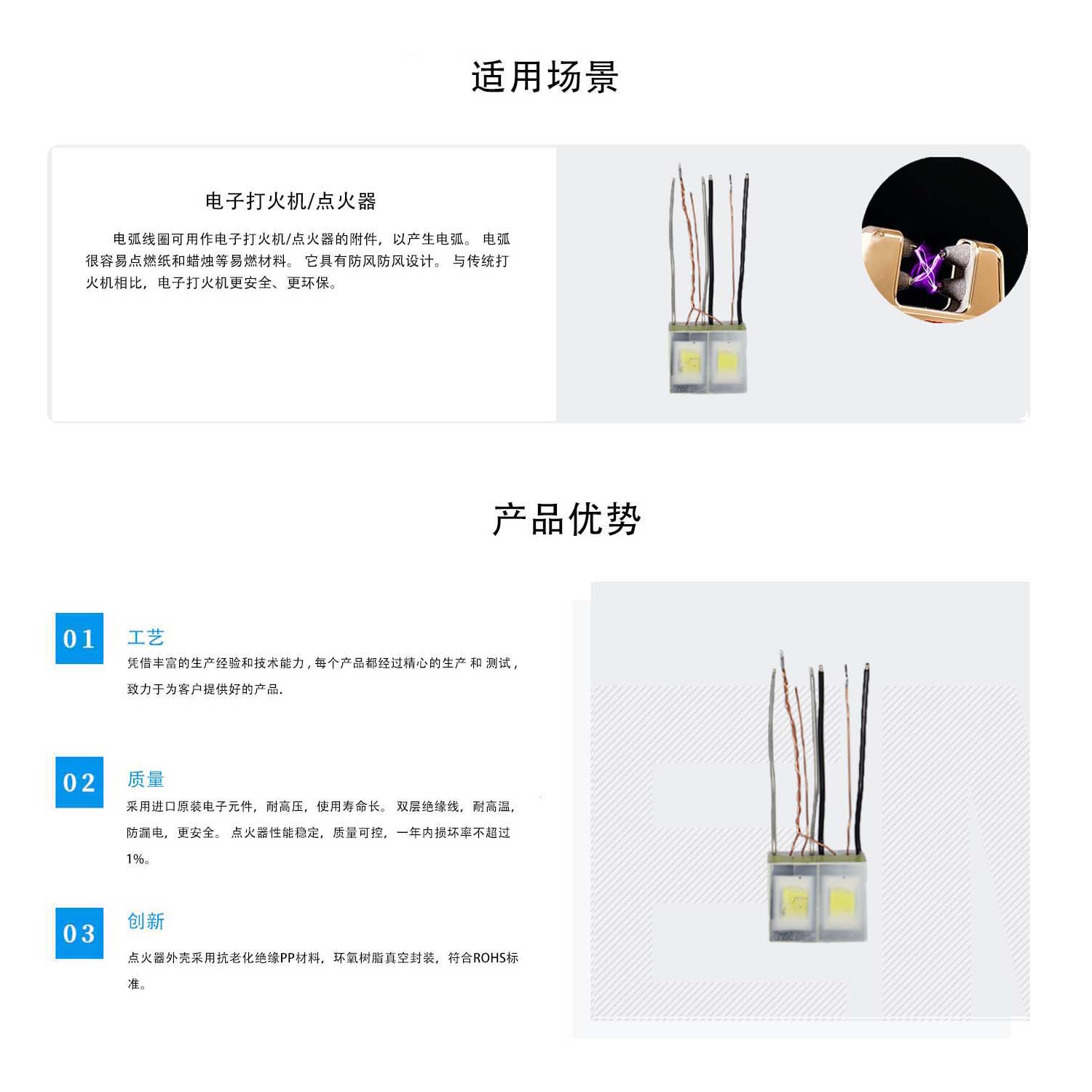 适用场景

电子打火机/点火器

电弧线圈可用作电子打火机/点火器的附件，以产生电弧。 电弧很容易点燃纸和蜡烛等易燃材料。 它具有防风防风设计。 与传统打火机相比，电子打火机更安全、更环保。

产品优势

01

工艺

凭借丰富的生产经验和技术能力，每个产品都经过精心的生产 和 测试，致力于为客户提供好的产品.

02

质量

采用进口原装电子元件，耐高压，使用寿命长。 双层绝缘线，耐高温，防漏电，更安全。 点火器性能稳定，质量可控，一年内损坏率不超过1%。

03

创新

点火器外壳采用抗老化绝缘PP材料，环氧树脂真空封装，符合ROHS标准。